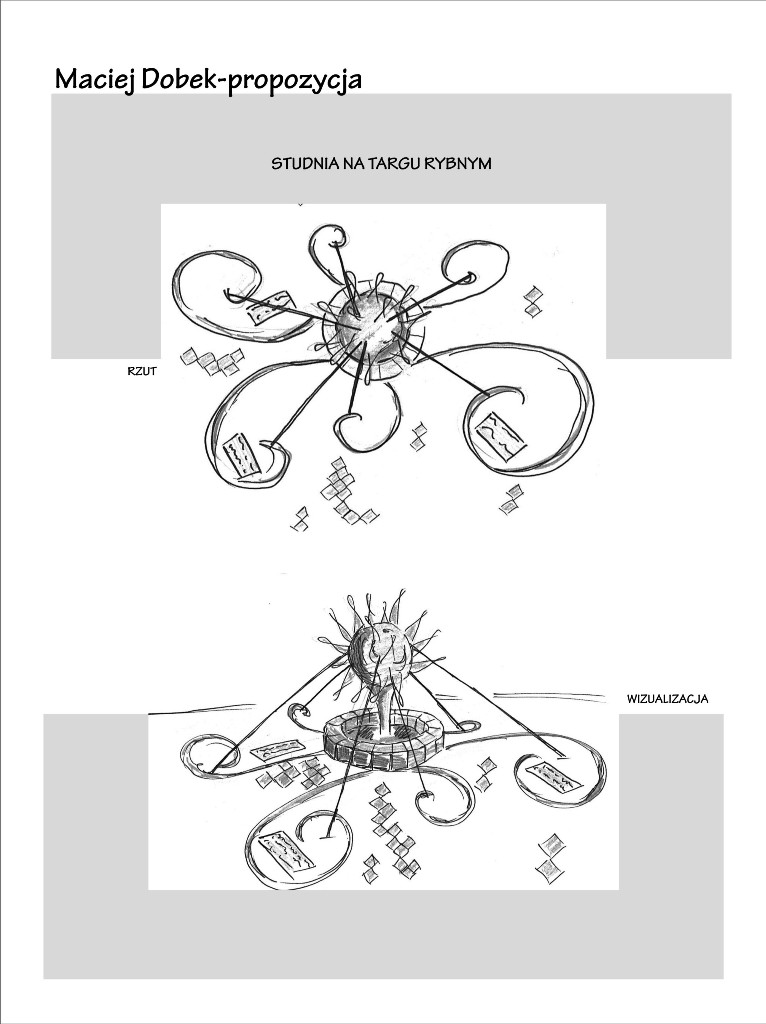 Maciej Dobek-propozycja

STUDNIA NA TARGU RYBNYM

RZUT

WIZUALIZACJA